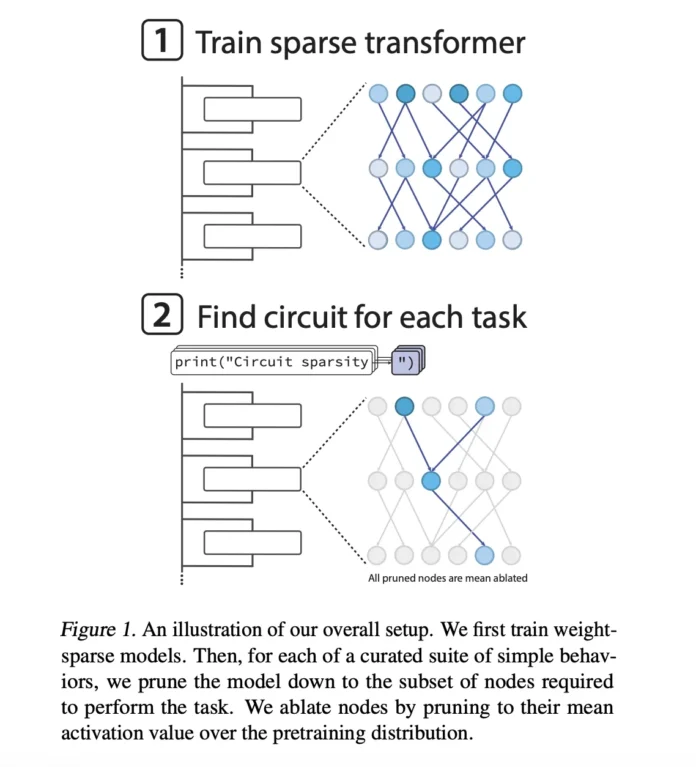 1 Train sparse transformer

2 Find circuit for each task

print("Circuit sparsity ")

All pruned nodes are mean ablated

Figure 1. An illustration of our overall setup. We first train weight-sparse models. Then, for each of a curated suite of simple behaviors, we prune the model down to the subset of nodes required to perform the task. We ablate nodes by pruning to their mean activation value over the pretraining distribution.