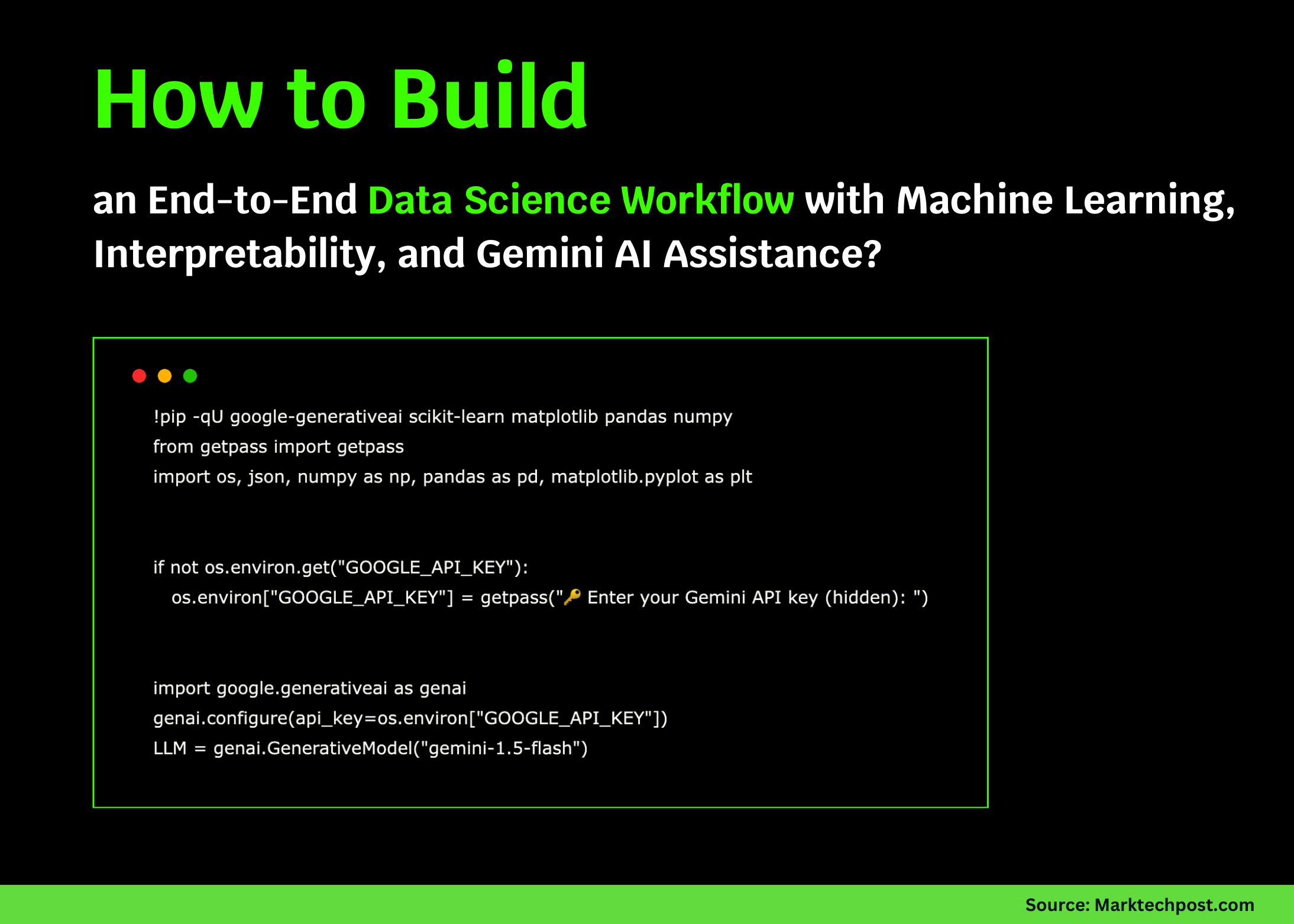 How to Build

an End-to-End Data Science Workflow with Machine Learning, Interpretability, and Gemini AI Assistance?

!pip -qU google-generativeai scikit-learn matplotlib pandas numpy
from getpass import getpass
import os, json, numpy as np, pandas as pd, matplotlib.pyplot as plt

if not os.environ.get("GOOGLE_API_KEY"):
  os.environ["GOOGLE_API_KEY"] = getpass("🔑 Enter your Gemini API key (hidden): ")

import google.generativeai as genai
genai.configure(api_key=os.environ["GOOGLE_API_KEY"])
LLM = genai.GenerativeModel("gemini-1.5-flash")

Source: Marktechpost.com